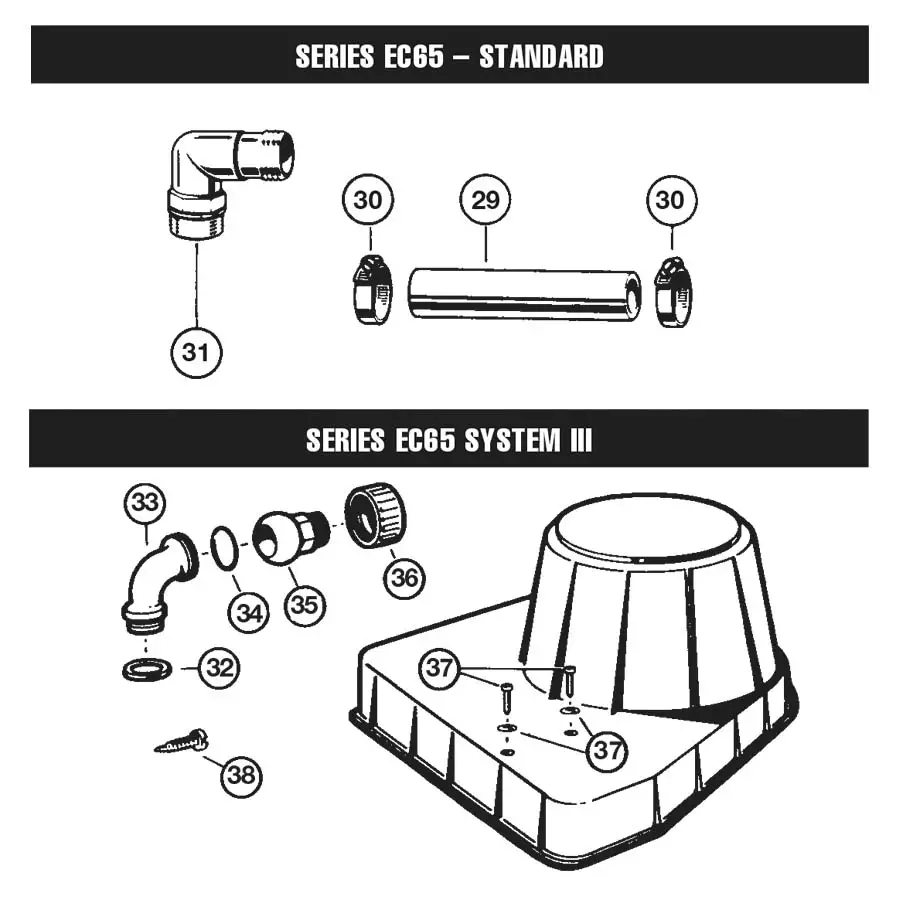 SERIES EC65 – STANDARD

31

30

29

30

SERIES EC65 SYSTEM III

33

34

35

36

32

38

37

37