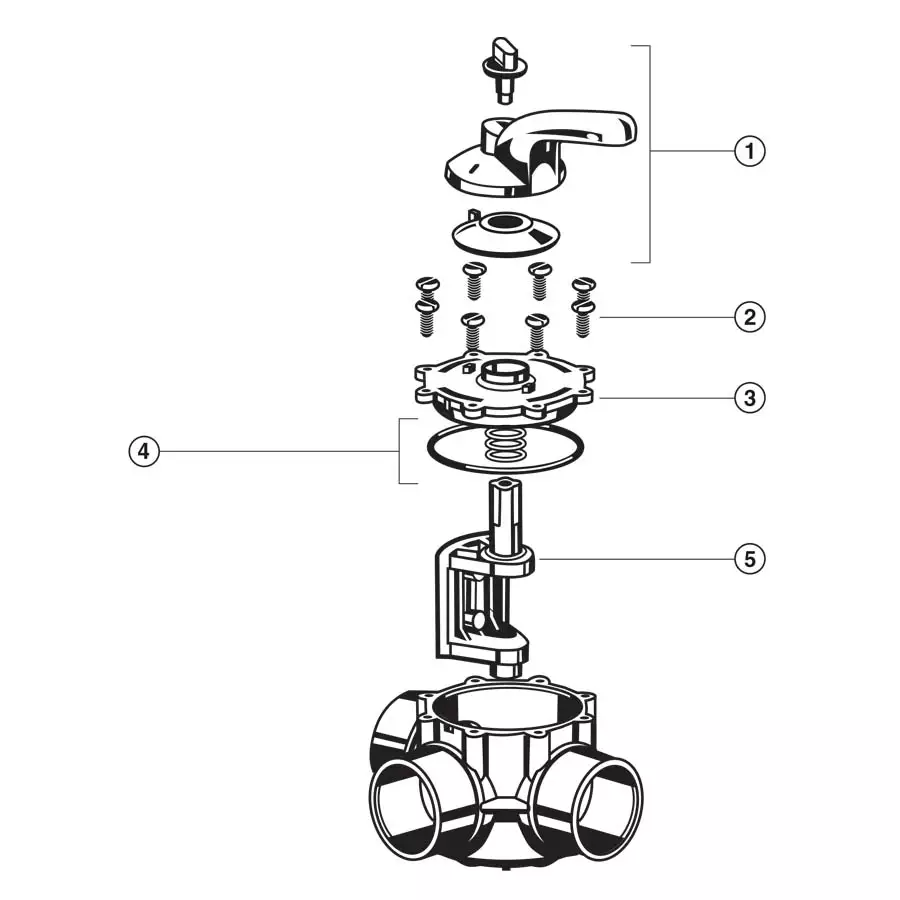 1
2
3
4
5