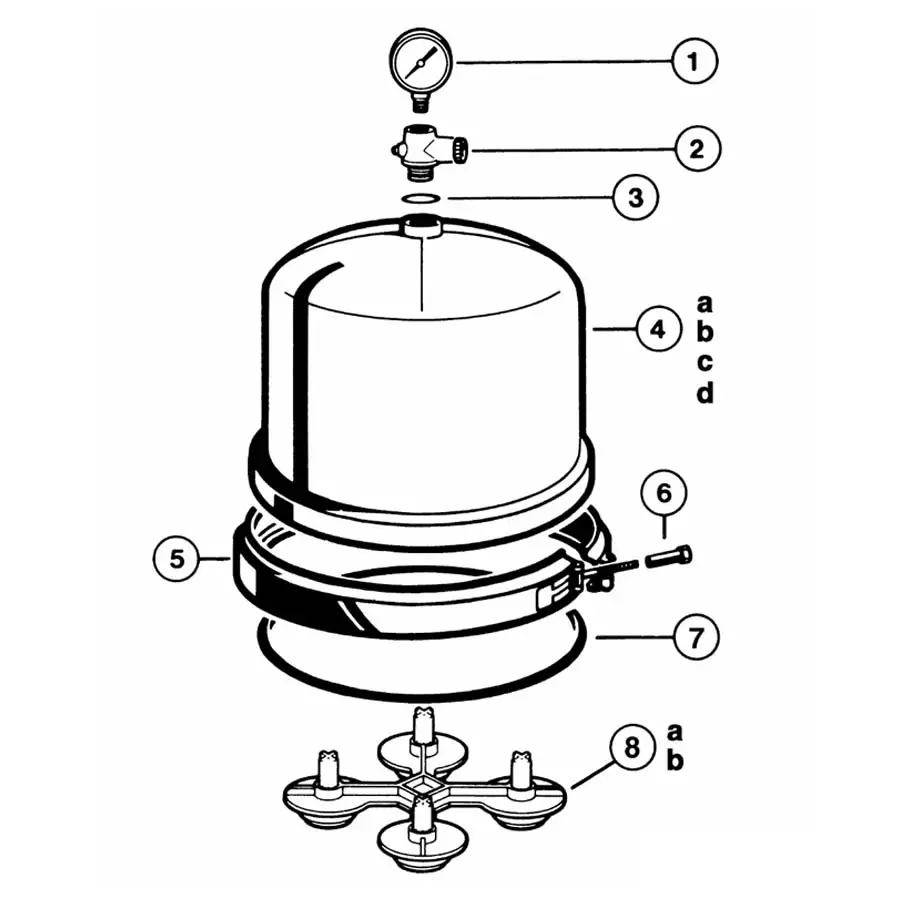 1
2
3
4
a
b
c
d
6
5
7
8
a
b