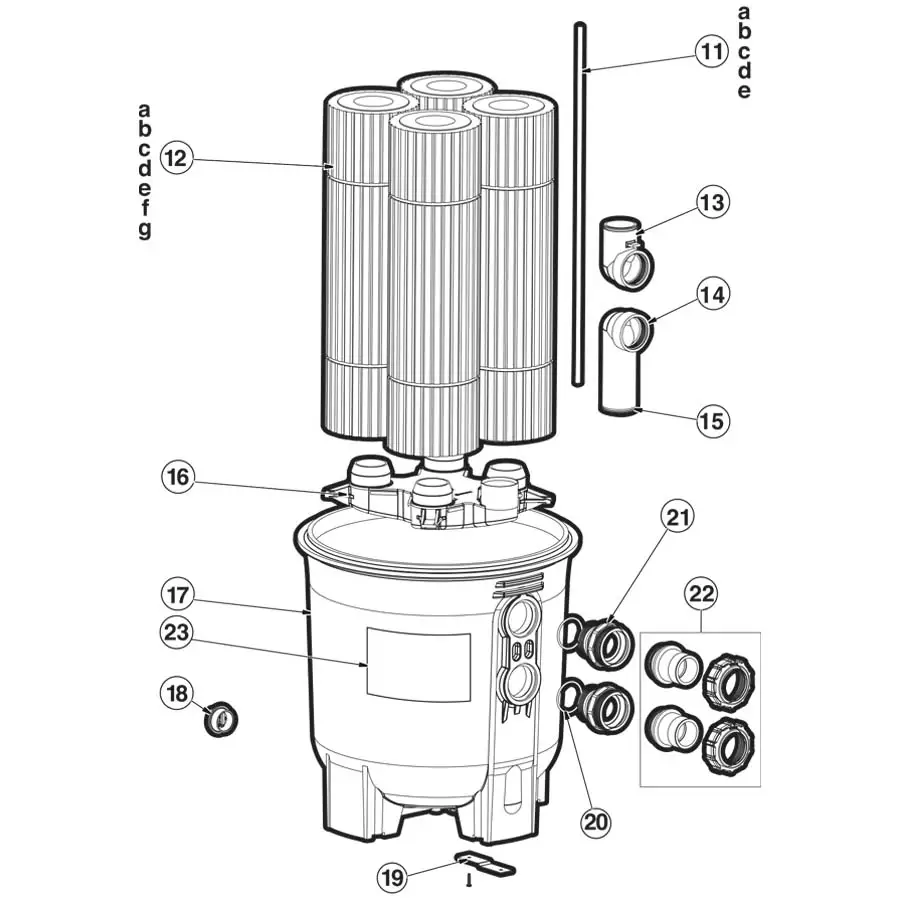 a
b
c
d
e
11

a
b
c
d
e
f
g
12

13
14
15
16
21
22
17
23
18
20
19