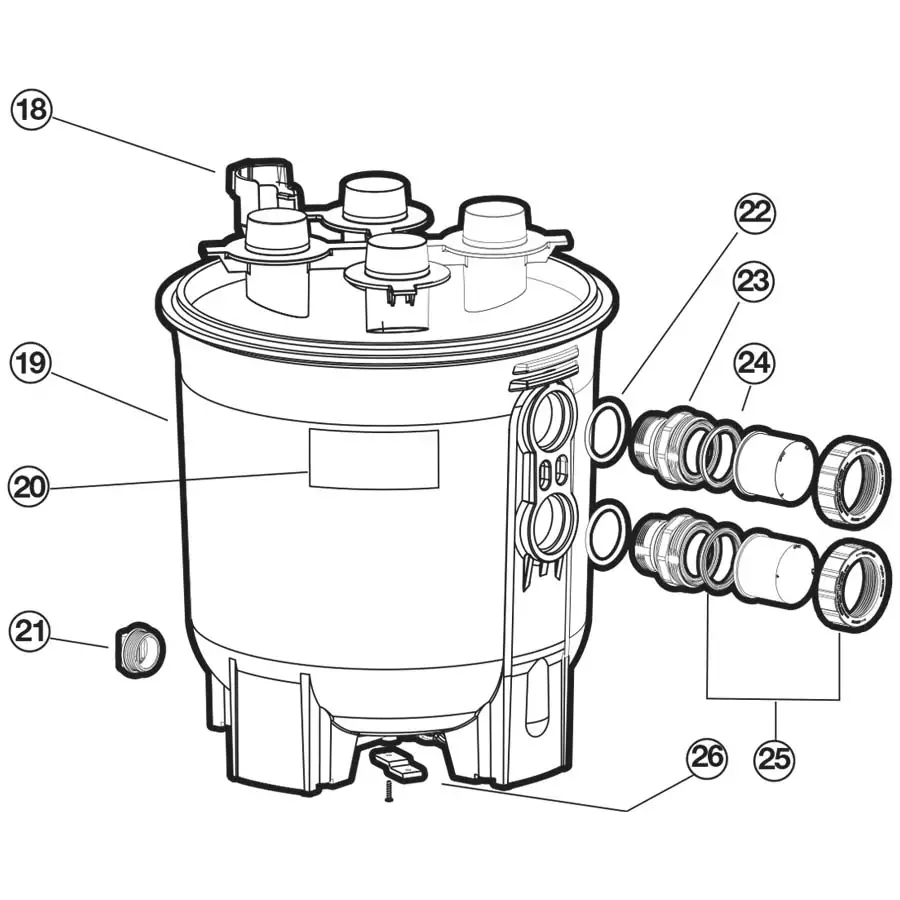 18
19
20
21
22
23
24
25
26