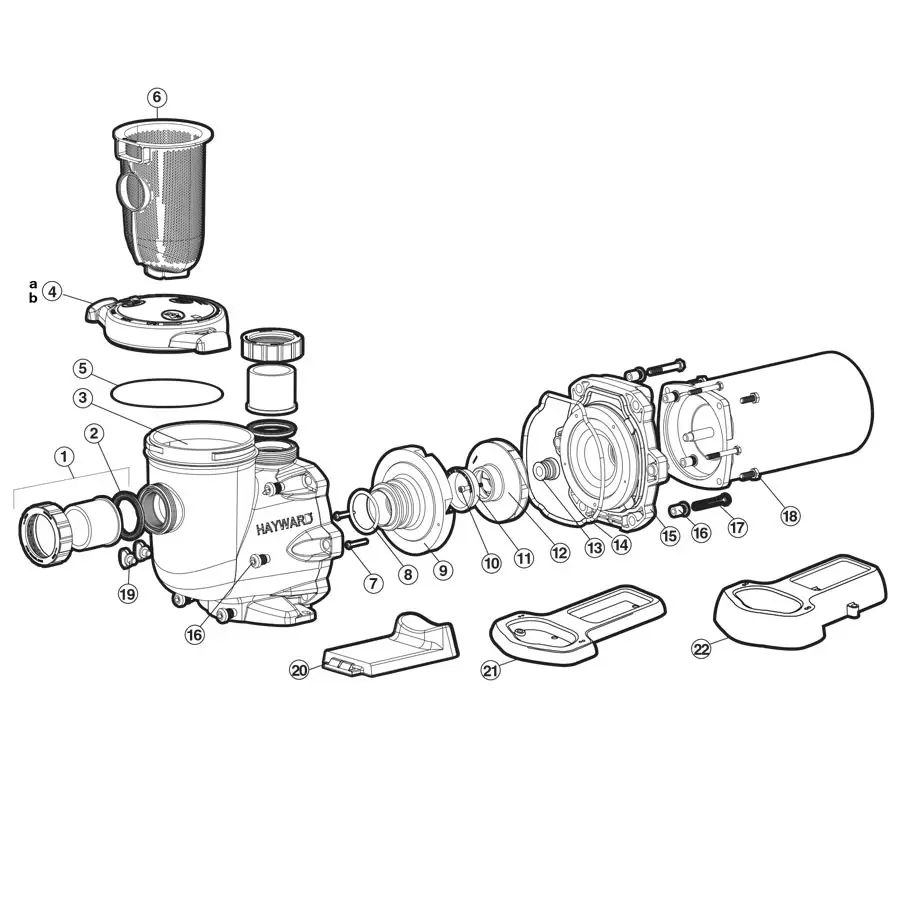 6

a
b
4

5

3

2

1

HAYWARD

19

16

7

8

9

10

11

12

13

14

15

16

17

18

20

21

22