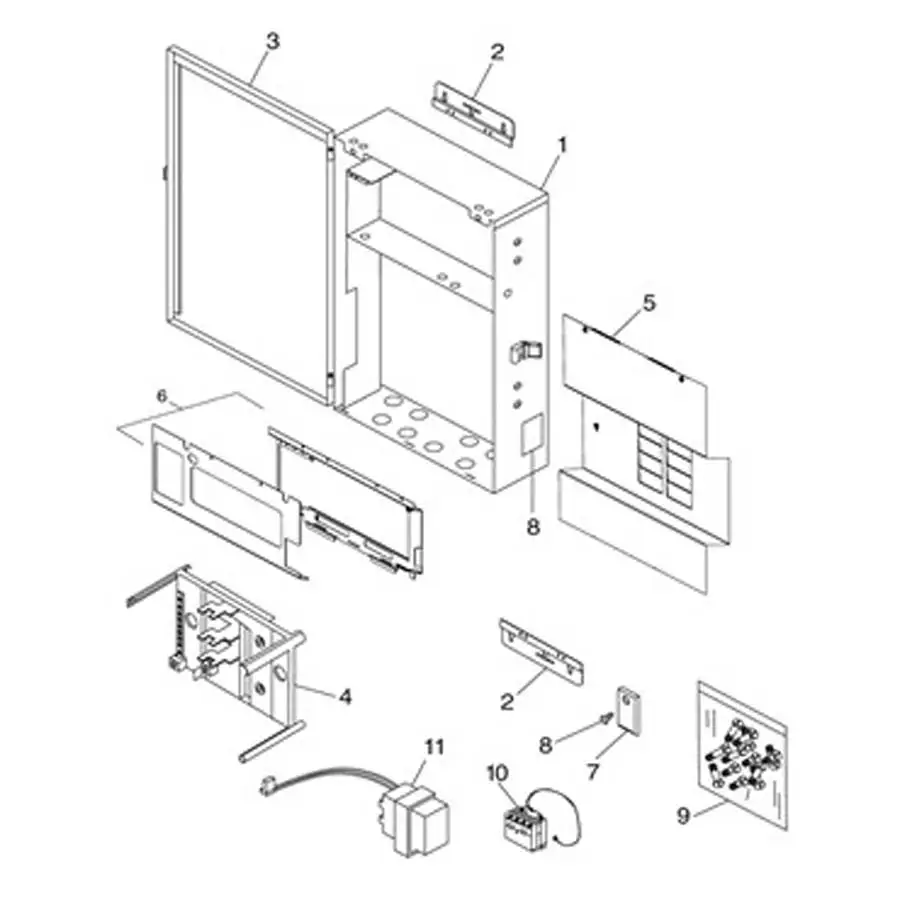 3
2
1
5
6
8
4
2
8
7
11
10
9