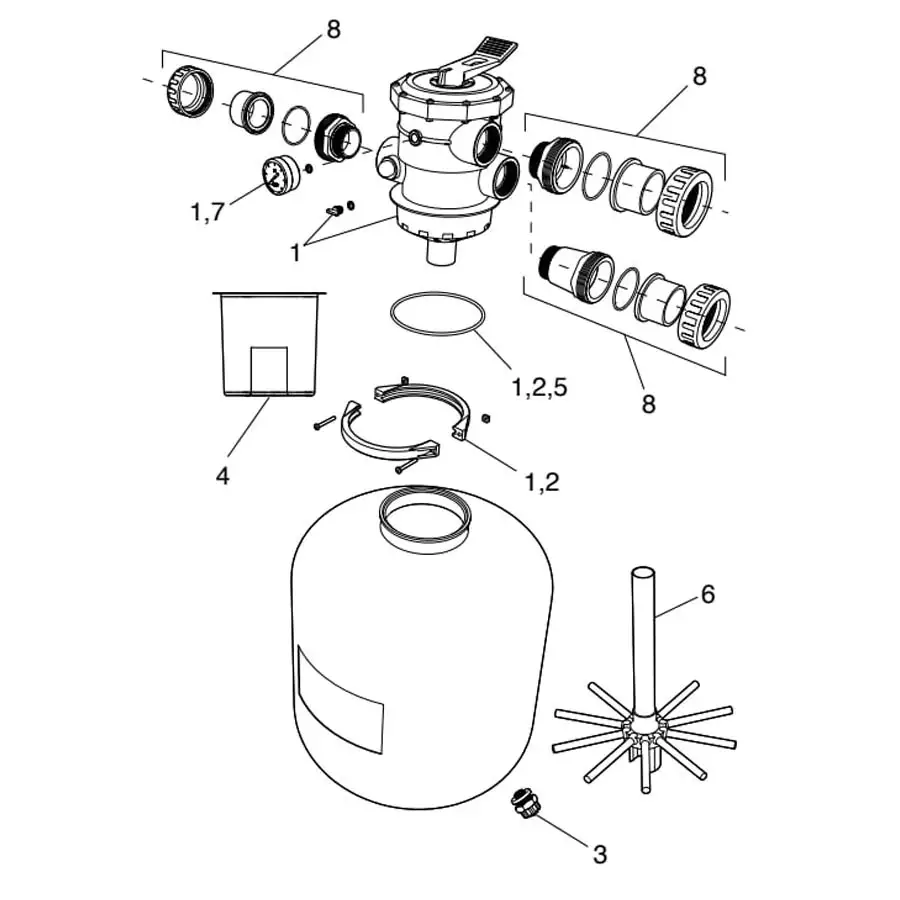 8
8
1,7
1
1,2,5
8
4
1,2
6
3