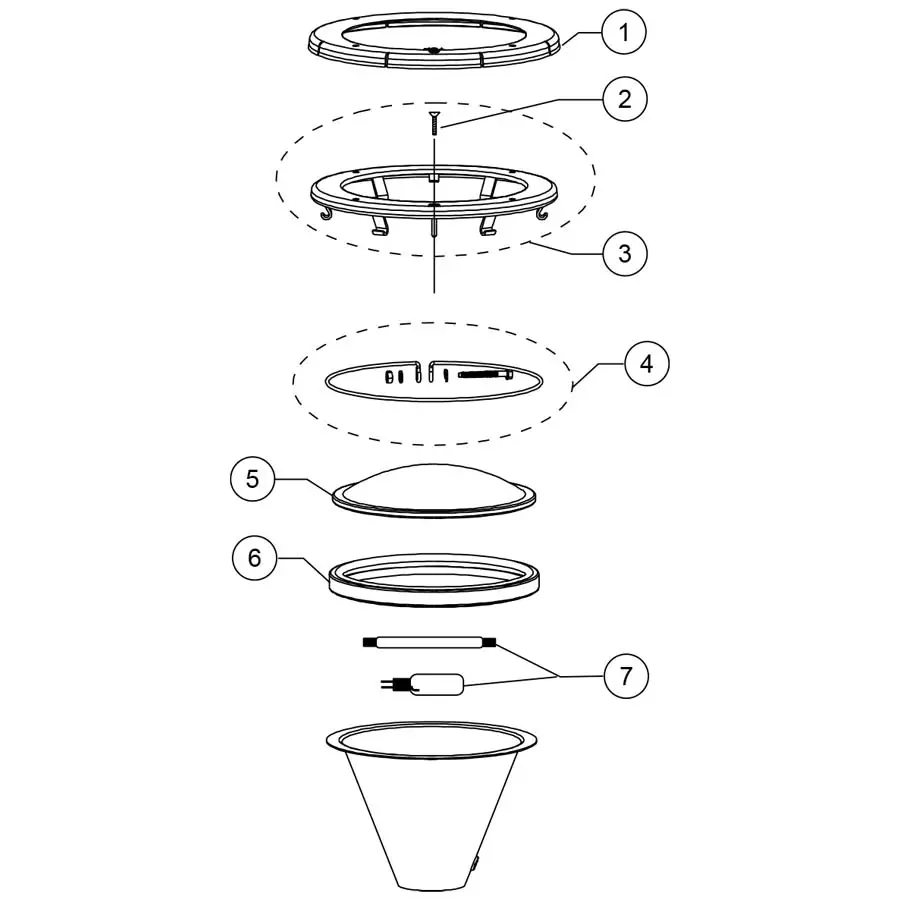 1
2
3
4
5
6
7