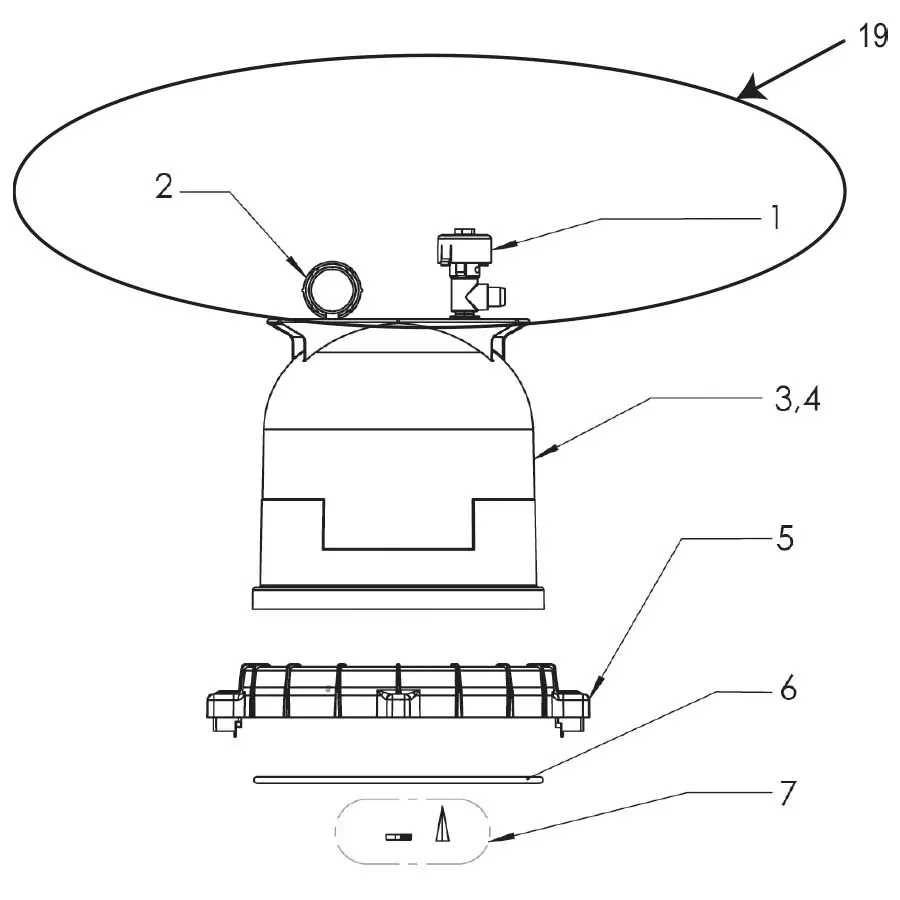 19
2
1
3,4
5
6
7