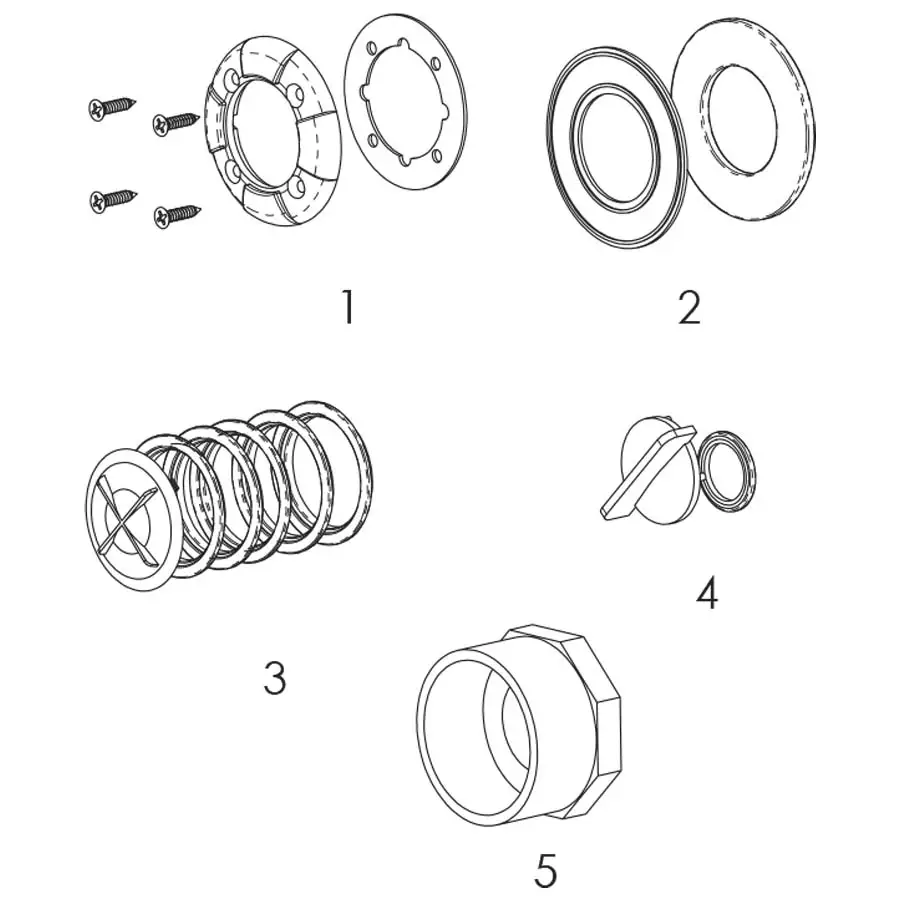 1

2

3

4

5