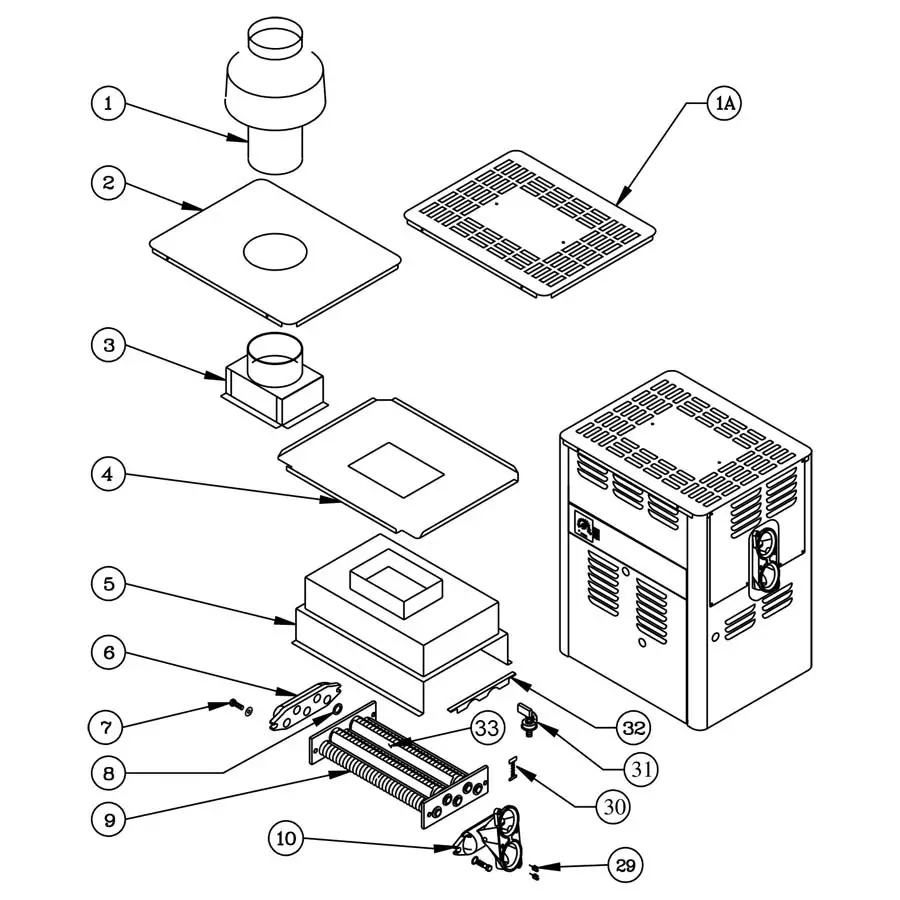 1
1A
2
3
4
5
6
7
8
9
10
33
32
31
30
29