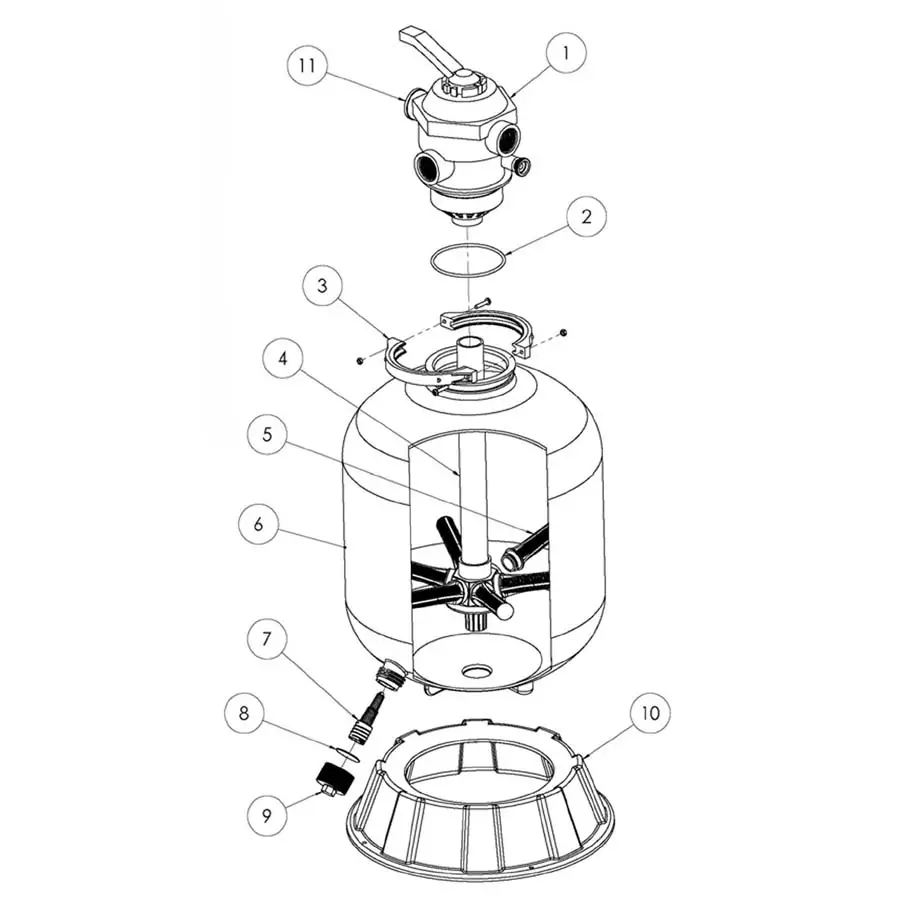 11
1
2
3
4
5
6
7
8
9
10