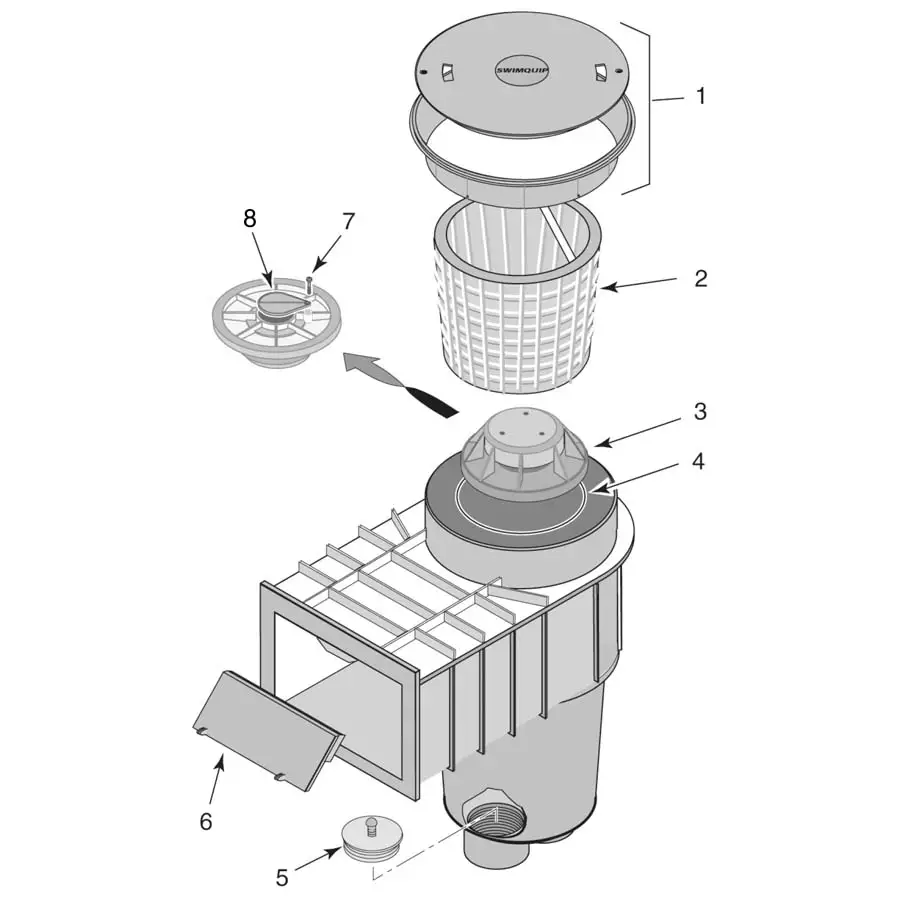 SWIMQUIP
1
8
7
2
3
4
6
5