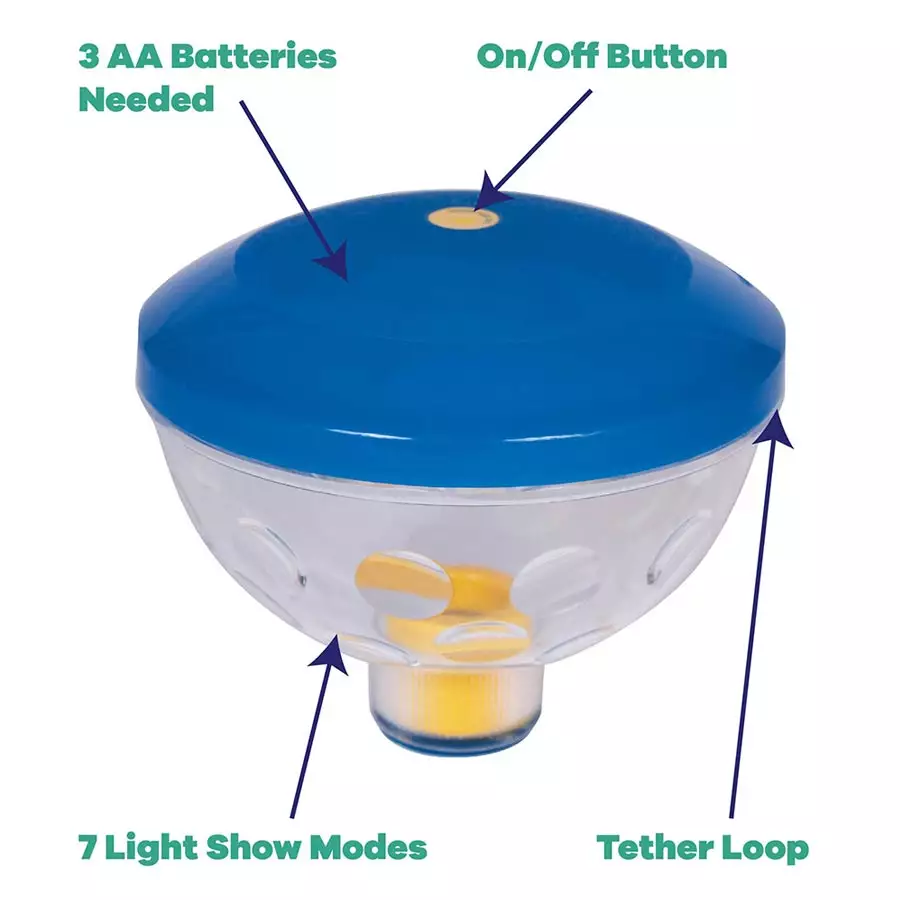 3 AA Batteries Needed

On/Off Button

7 Light Show Modes

Tether Loop