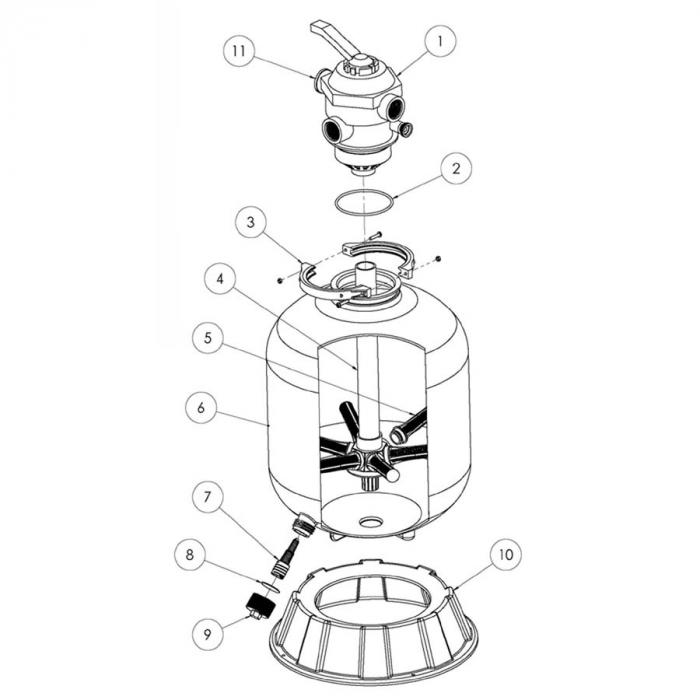 11
1
2
3
4
5
6
7
8
9
10