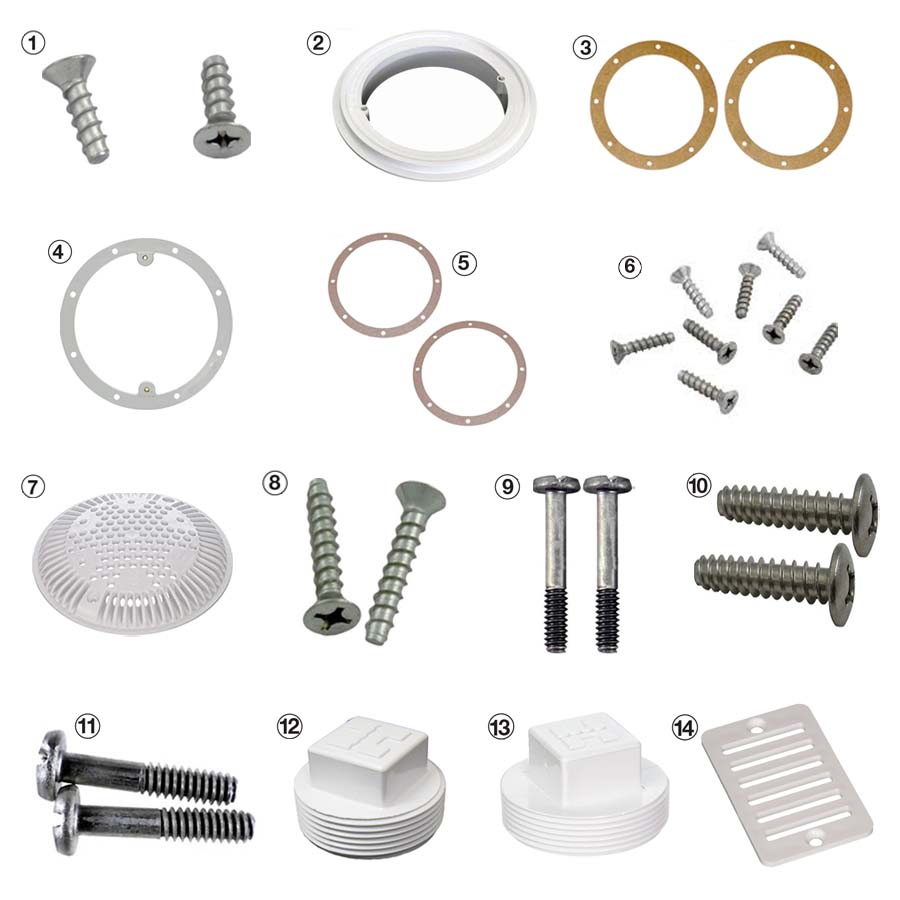 1
2
3
4
5
6
7
8
9
10
11
12
13
14