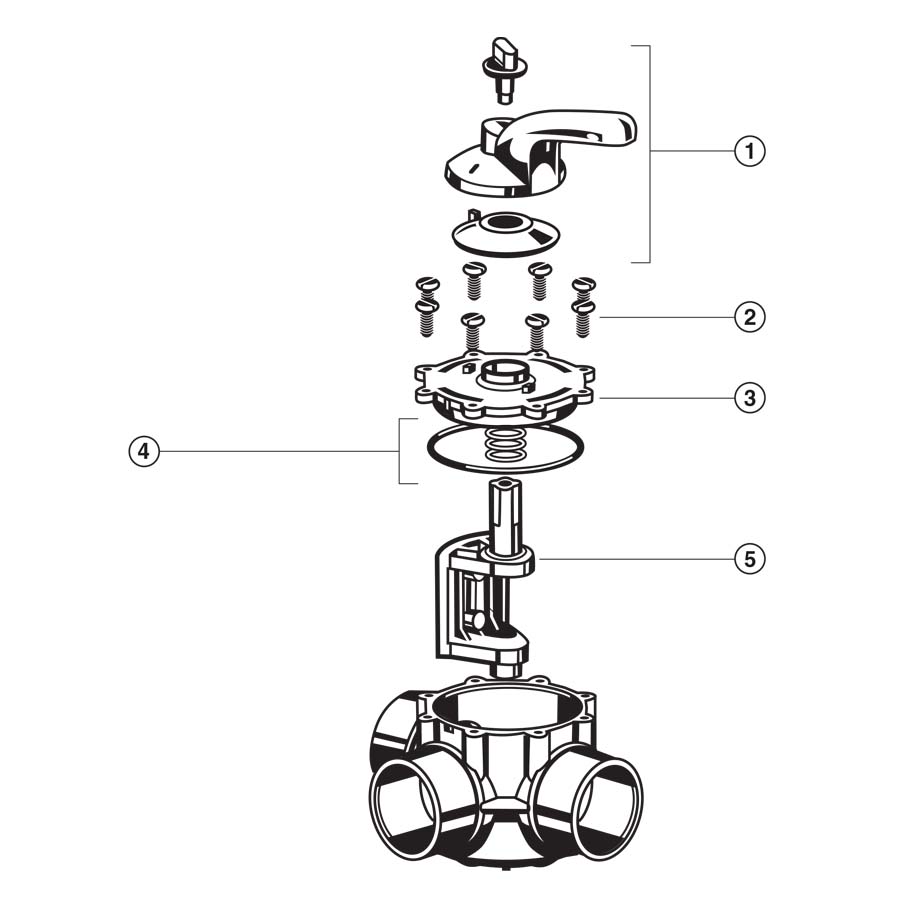 1
2
3
4
5