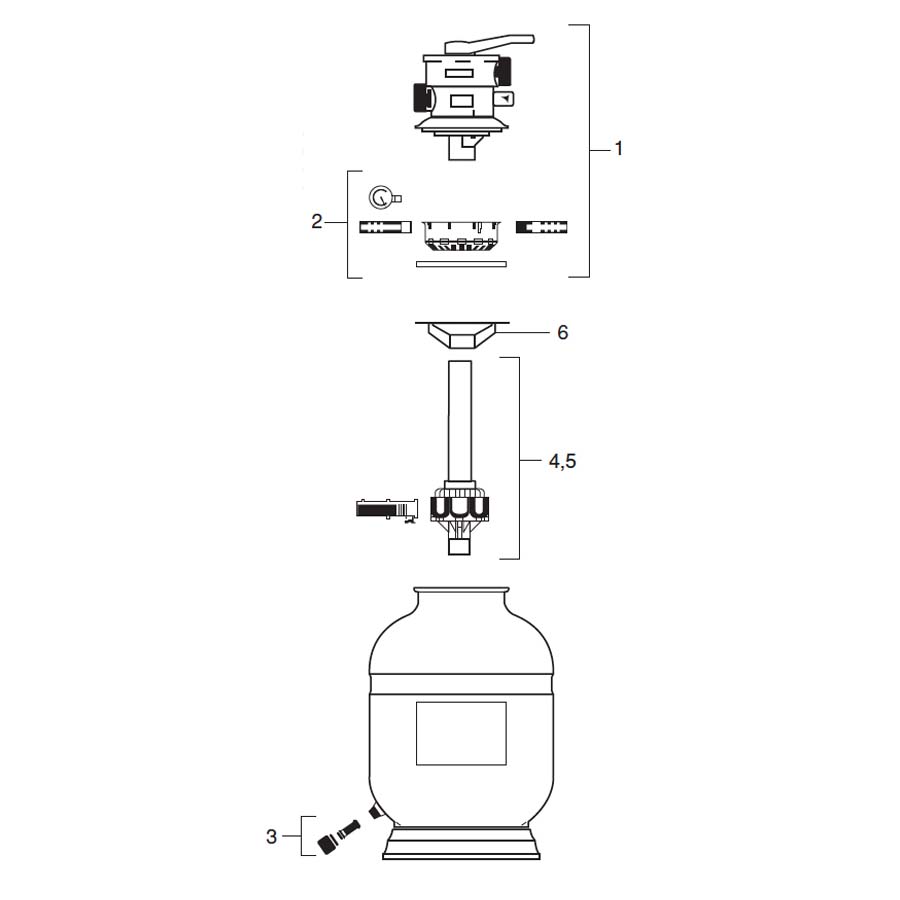 1
2
6
4,5
3