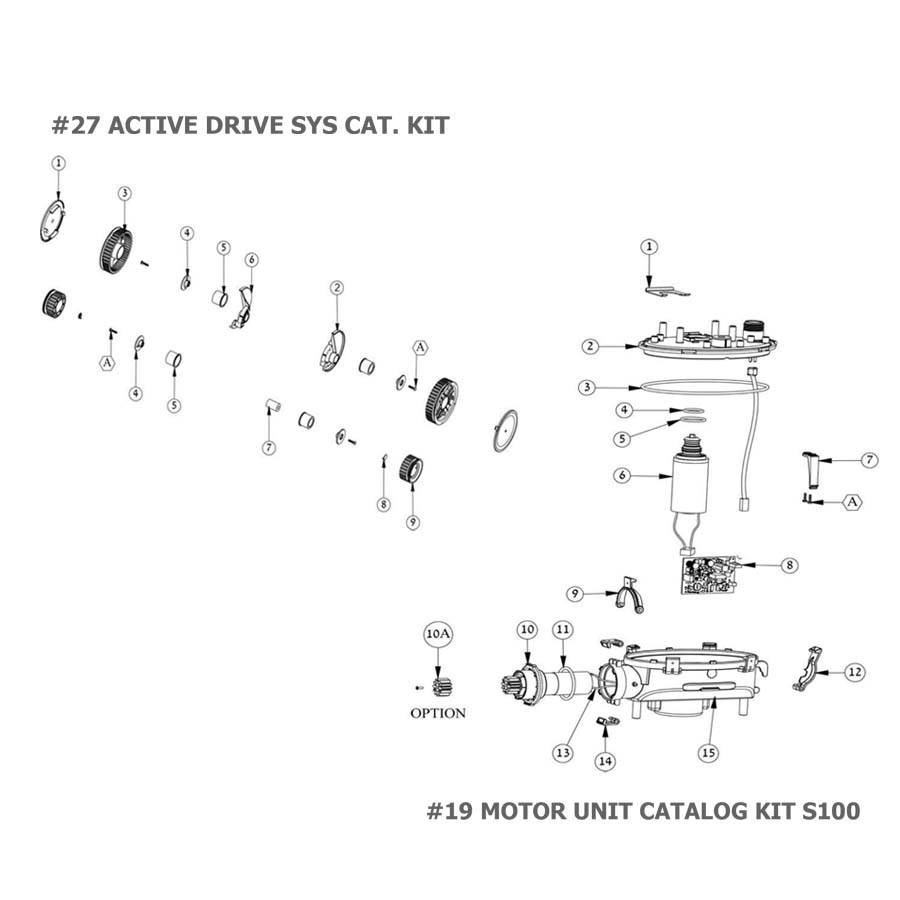 #27 ACTIVE DRIVE SYS CAT. KIT

1
3
4
5
6
A
4
5
2
A
7
8
9

1
2
3
4
5
6
7
A
8
9
10A
OPTION
10
11
12
13
14
15

#19 MOTOR UNIT CATALOG KIT S100