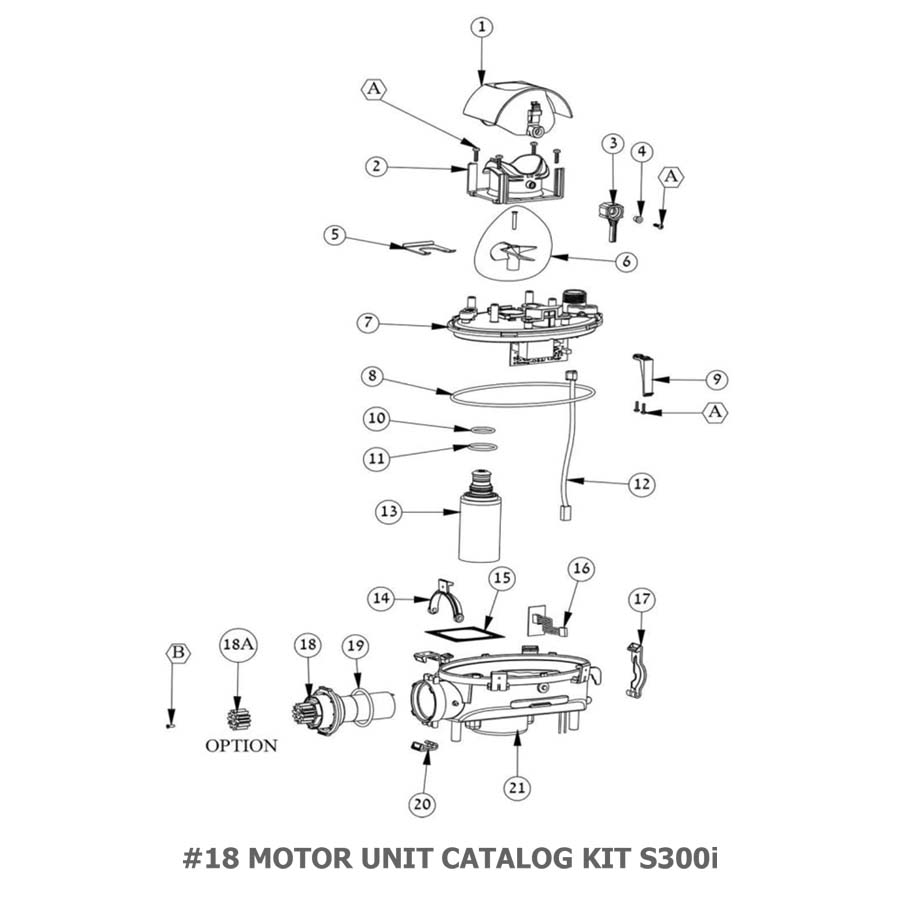 1
A
2
3
4
A
5
6
7
8
9
A
10
11
12
13
14
15
16
17
B
18A
18
19
OPTION
20
21

#18 MOTOR UNIT CATALOG KIT S300i