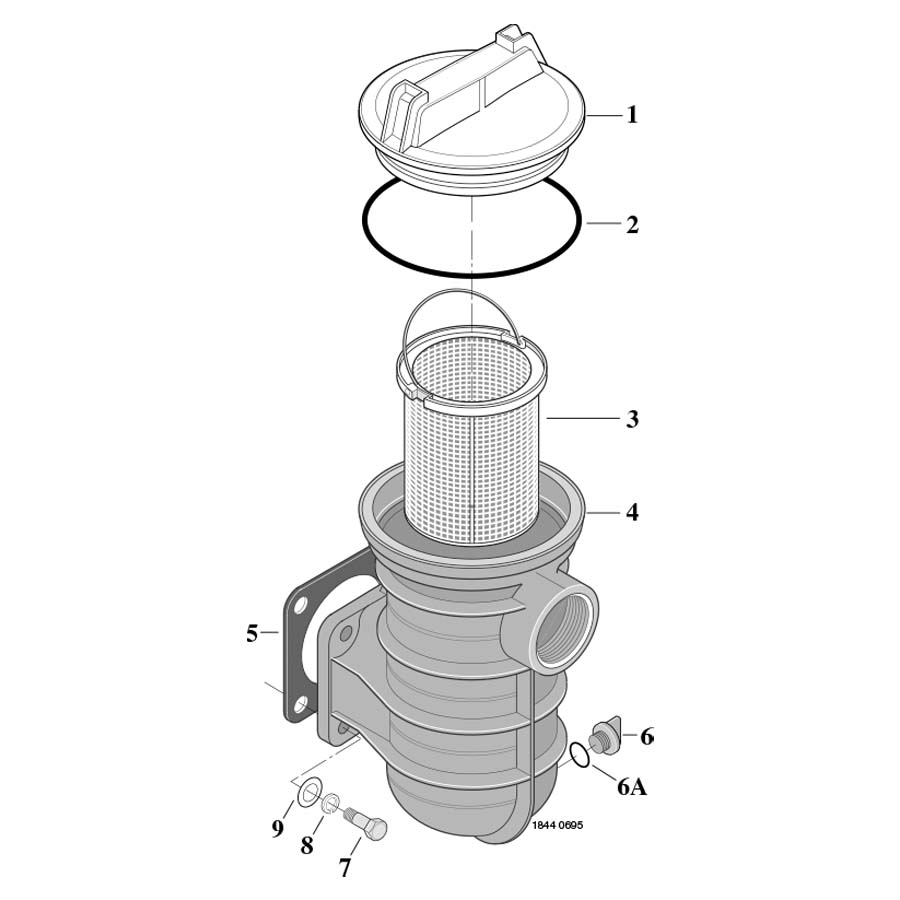 1
2
3
4
5
6
6A
9
8
7
1844 0695