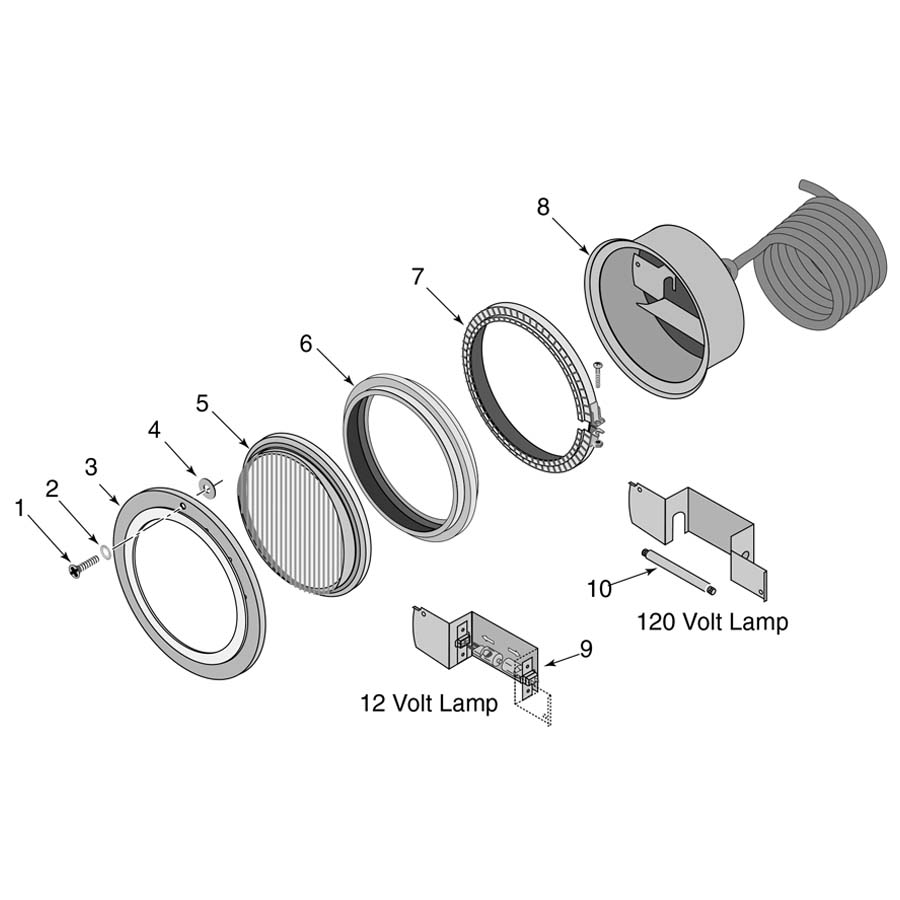 8

7

6

5

4

3

2

1

10

120 Volt Lamp

9

12 Volt Lamp