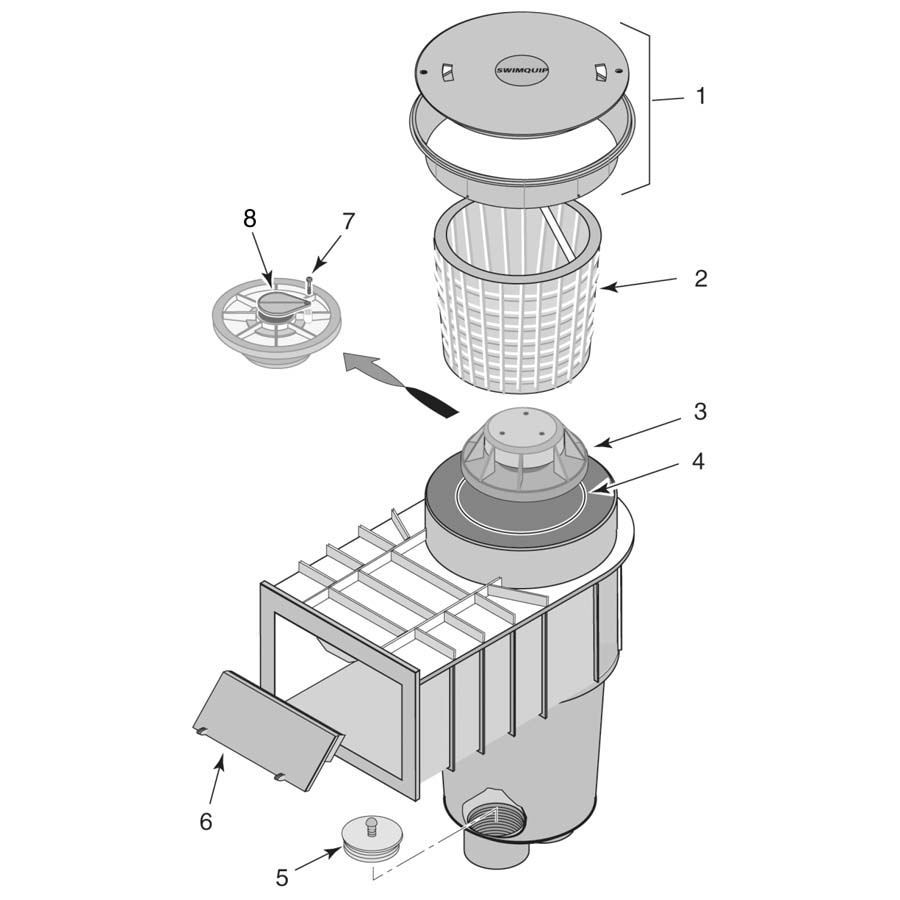 SWIMQUIP

1

8

7

2

3

4

6

5